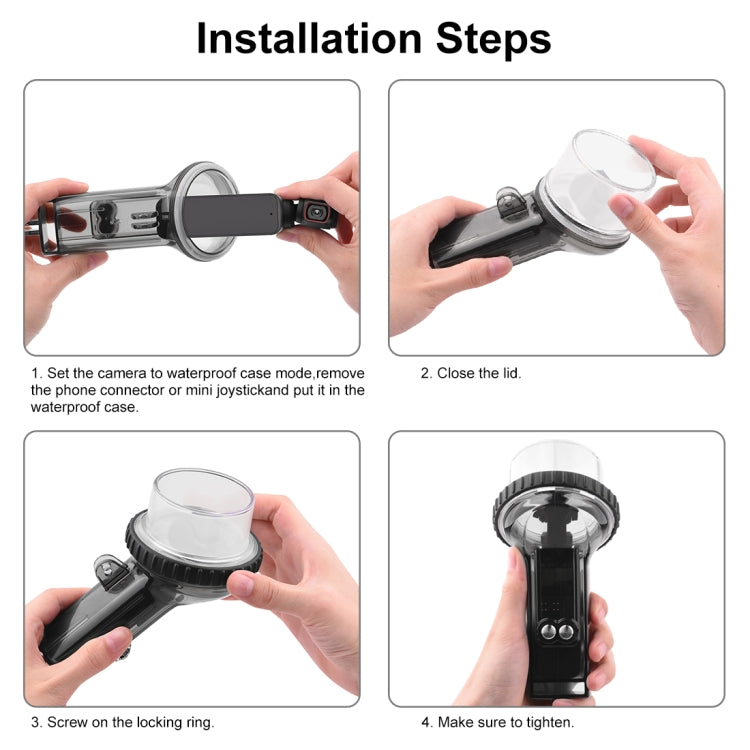 Installation Steps

1. Set the camera to waterproof case mode,remove the phone connector or mini joystickand put it in the waterproof case.

2. Close the lid.

3. Screw on the locking ring.

4. Make sure to tighten.